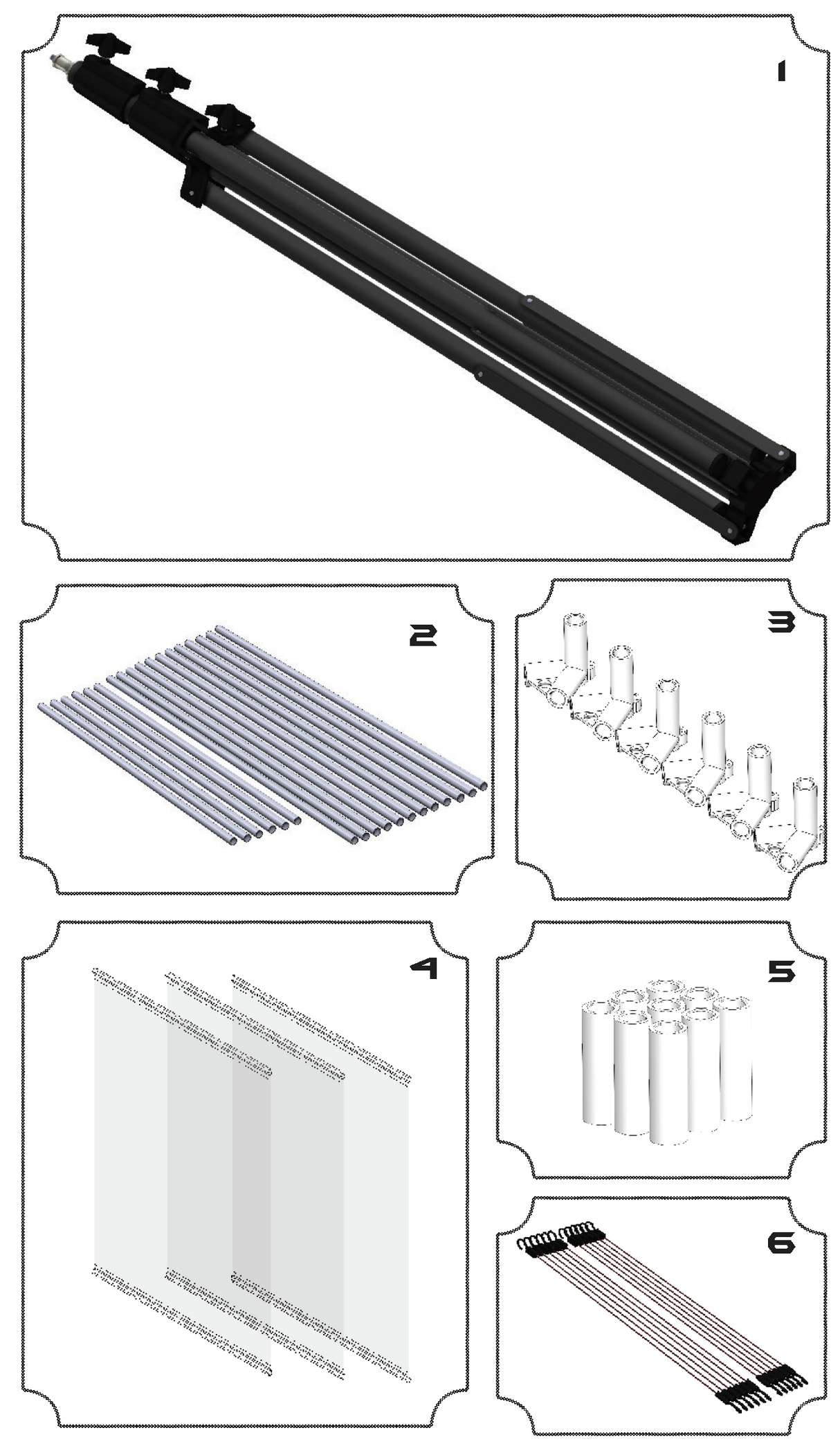 1

2

3

4

5

6